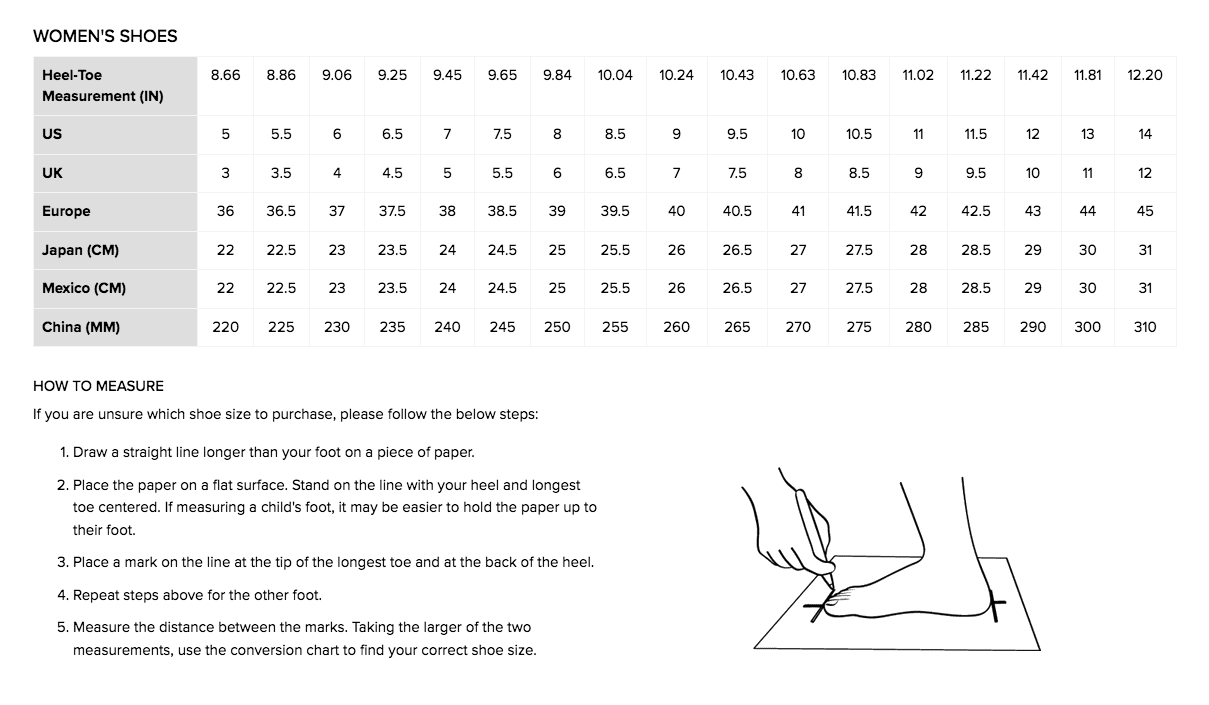 WOMEN'S SHOES

| Heel-Toe Measurement (IN) | 8.66 | 8.86 | 9.06 | 9.25 | 9.45 | 9.65 | 9.84 | 10.04 | 10.24 | 10.43 | 10.63 | 10.83 | 11.02 | 11.22 | 11.42 | 11.81 | 12.20 |
|---|---|---|---|---|---|---|---|---|---|---|---|---|---|---|---|---|---|
| US | 5 | 5.5 | 6 | 6.5 | 7 | 7.5 | 8 | 8.5 | 9 | 9.5 | 10 | 10.5 | 11 | 11.5 | 12 | 13 | 14 |
| UK | 3 | 3.5 | 4 | 4.5 | 5 | 5.5 | 6 | 6.5 | 7 | 7.5 | 8 | 8.5 | 9 | 9.5 | 10 | 11 | 12 |
| Europe | 36 | 36.5 | 37 | 37.5 | 38 | 38.5 | 39 | 39.5 | 40 | 40.5 | 41 | 41.5 | 42 | 42.5 | 43 | 44 | 45 |
| Japan (CM) | 22 | 22.5 | 23 | 23.5 | 24 | 24.5 | 25 | 25.5 | 26 | 26.5 | 27 | 27.5 | 28 | 28.5 | 29 | 30 | 31 |
| Mexico (CM) | 22 | 22.5 | 23 | 23.5 | 24 | 24.5 | 25 | 25.5 | 26 | 26.5 | 27 | 27.5 | 28 | 28.5 | 29 | 30 | 31 |
| China (MM) | 220 | 225 | 230 | 235 | 240 | 245 | 250 | 255 | 260 | 265 | 270 | 275 | 280 | 285 | 290 | 300 | 310 |

HOW TO MEASURE
If you are unsure which shoe size to purchase, please follow the below steps:

1. Draw a straight line longer than your foot on a piece of paper.
2. Place the paper on a flat surface. Stand on the line with your heel and longest toe centered. If measuring a child's foot, it may be easier to hold the paper up to their foot.
3. Place a mark on the line at the tip of the longest toe and at the back of the heel.
4. Repeat steps above for the other foot.
5. Measure the distance between the marks. Taking the larger of the two measurements, use the conversion chart to find your correct shoe size.