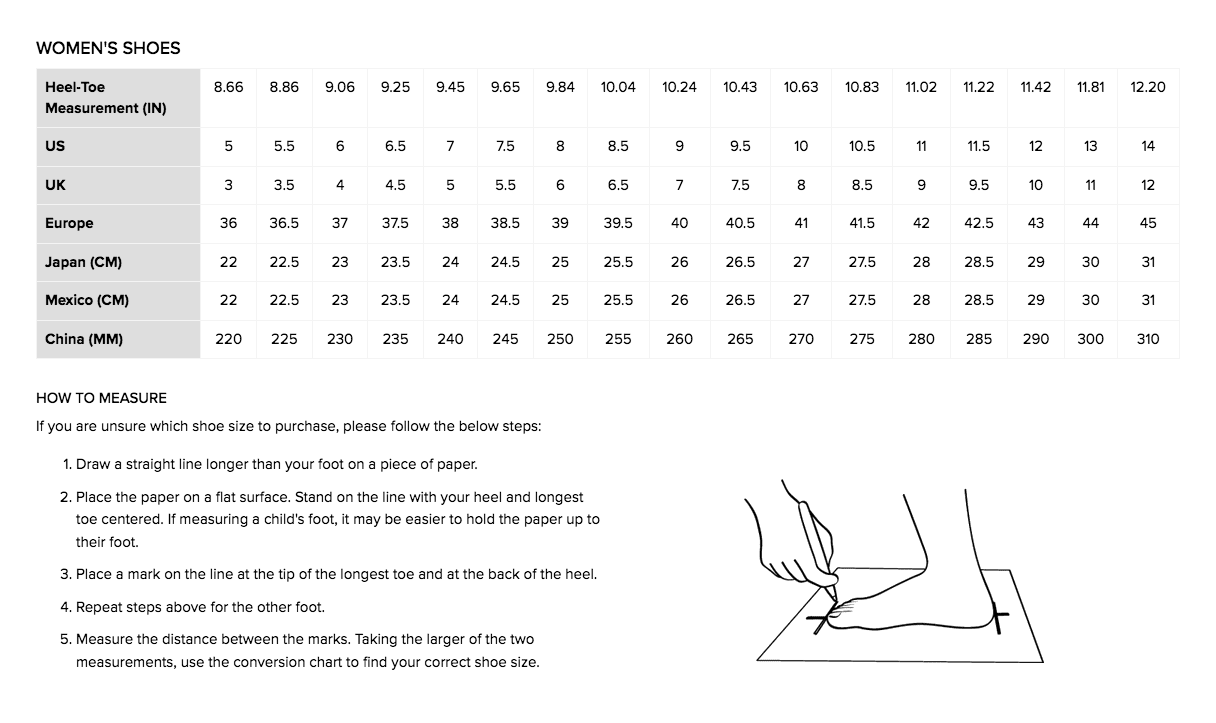 WOMEN'S SHOES

| Heel-Toe Measurement (IN) | 8.66 | 8.86 | 9.06 | 9.25 | 9.45 | 9.65 | 9.84 | 10.04 | 10.24 | 10.43 | 10.63 | 10.83 | 11.02 | 11.22 | 11.42 | 11.81 | 12.20 |
|---|---|---|---|---|---|---|---|---|---|---|---|---|---|---|---|---|---|
| US | 5 | 5.5 | 6 | 6.5 | 7 | 7.5 | 8 | 8.5 | 9 | 9.5 | 10 | 10.5 | 11 | 11.5 | 12 | 13 | 14 |
| UK | 3 | 3.5 | 4 | 4.5 | 5 | 5.5 | 6 | 6.5 | 7 | 7.5 | 8 | 8.5 | 9 | 9.5 | 10 | 11 | 12 |
| Europe | 36 | 36.5 | 37 | 37.5 | 38 | 38.5 | 39 | 39.5 | 40 | 40.5 | 41 | 41.5 | 42 | 42.5 | 43 | 44 | 45 |
| Japan (CM) | 22 | 22.5 | 23 | 23.5 | 24 | 24.5 | 25 | 25.5 | 26 | 26.5 | 27 | 27.5 | 28 | 28.5 | 29 | 30 | 31 |
| Mexico (CM) | 22 | 22.5 | 23 | 23.5 | 24 | 24.5 | 25 | 25.5 | 26 | 26.5 | 27 | 27.5 | 28 | 28.5 | 29 | 30 | 31 |
| China (MM) | 220 | 225 | 230 | 235 | 240 | 245 | 250 | 255 | 260 | 265 | 270 | 275 | 280 | 285 | 290 | 300 | 310 |

HOW TO MEASURE
If you are unsure which shoe size to purchase, please follow the below steps:

1. Draw a straight line longer than your foot on a piece of paper.
2. Place the paper on a flat surface. Stand on the line with your heel and longest toe centered. If measuring a child's foot, it may be easier to hold the paper up to their foot.
3. Place a mark on the line at the tip of the longest toe and at the back of the heel.
4. Repeat steps above for the other foot.
5. Measure the distance between the marks. Taking the larger of the two measurements, use the conversion chart to find your correct shoe size.